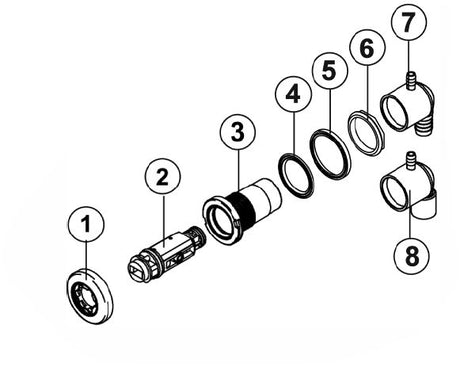 1
2
3
4
5
6
7
8