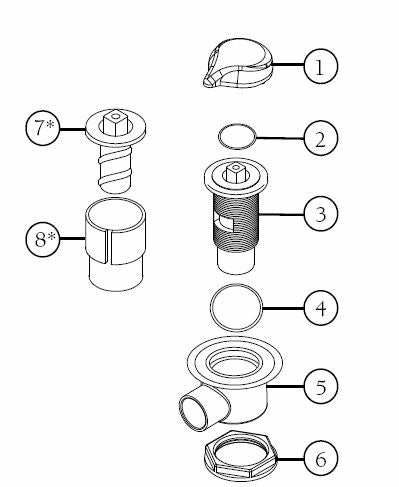 1
7*
2
3
8*
4
5
6