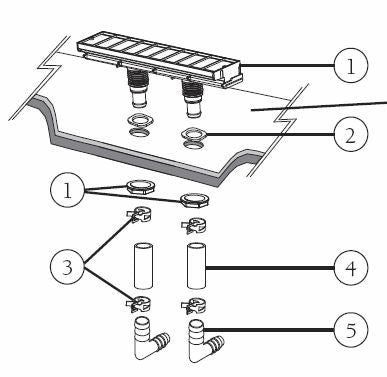 1
2
1
3
4
5